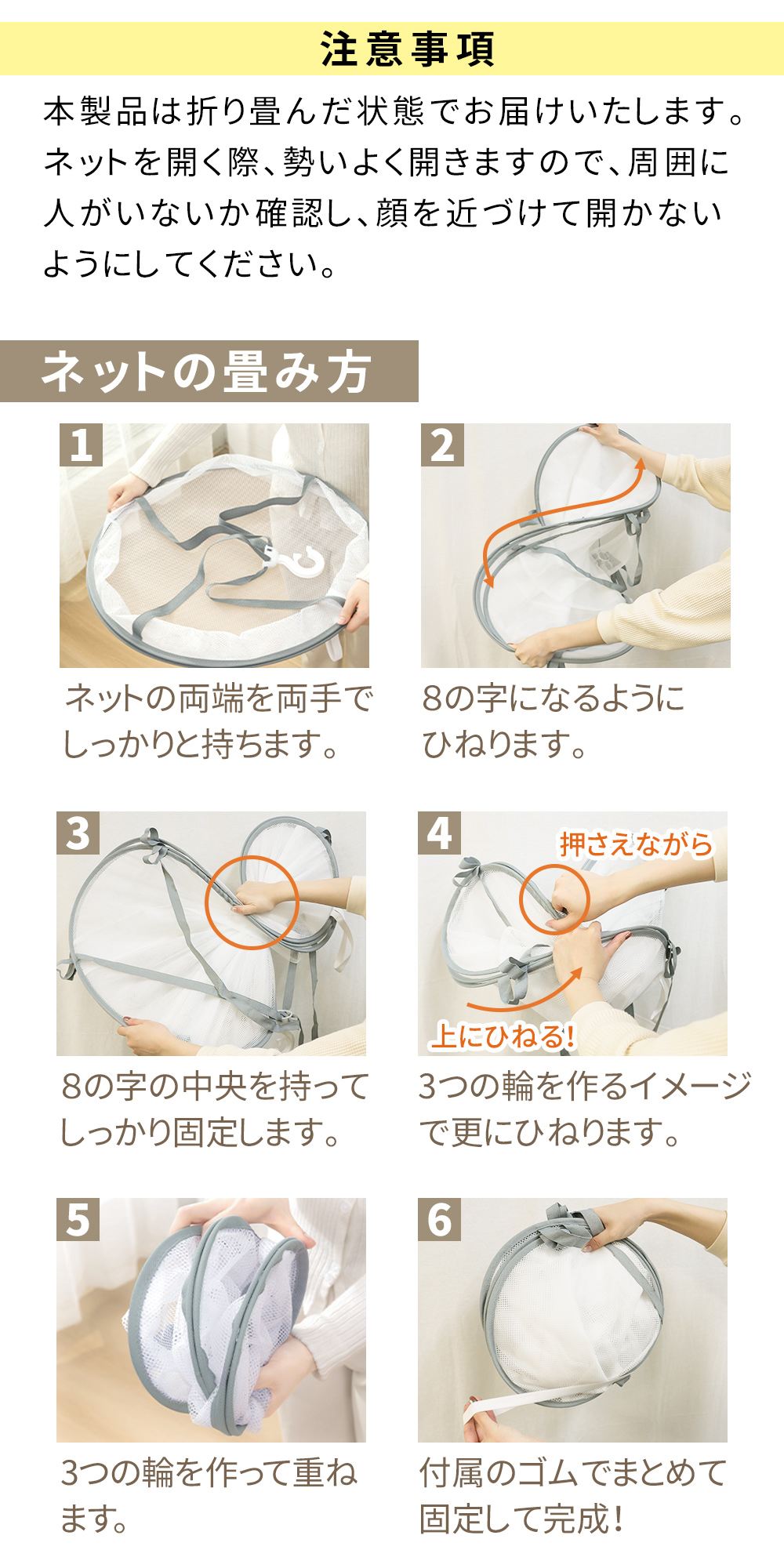 注意事項

本製品は折り畳んだ状態でお届けいたします。ネットを開く際、勢いよく開きますので、周囲に人がいないか確認し、顔を近づけて開かないようにしてください。

ネットの畳み方

1

ネットの両端を両手でしっかりと持ちます。

2

8の字になるようにひねります。

3

8の字の中央を持ってしっかり固定します。

4

押さえながら

上にひねる!

3つの輪を作るイメージで更にひねります。

5

3つの輪を作って重ねます。

6

付属のゴムでまとめて固定して完成!