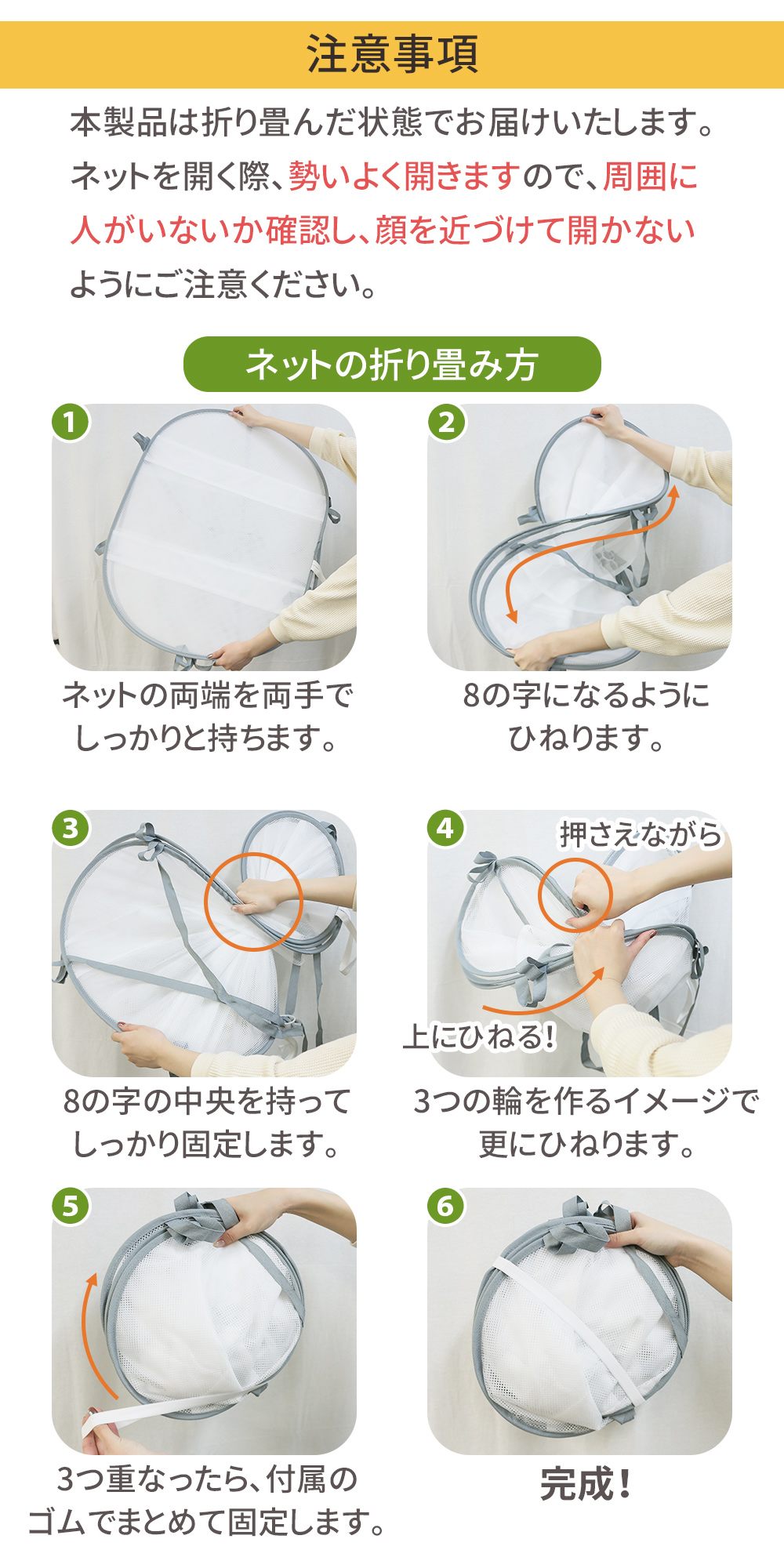 注意事項

本製品は折り畳んだ状態でお届けいたします。ネットを開く際、勢いよく開きますので、周囲に人がいないか確認し、顔を近づけて開かないようにご注意ください。

ネットの折り畳み方

1
ネットの両端を両手でしっかりと持ちます。

2
8の字になるようにひねります。

3
8の字の中央を持ってしっかり固定します。

4
押さえながら
上にひねる!
3つの輪を作るイメージで更にひねります。

5
3つ重なったら、付属のゴムでまとめて固定します。

6
完成!