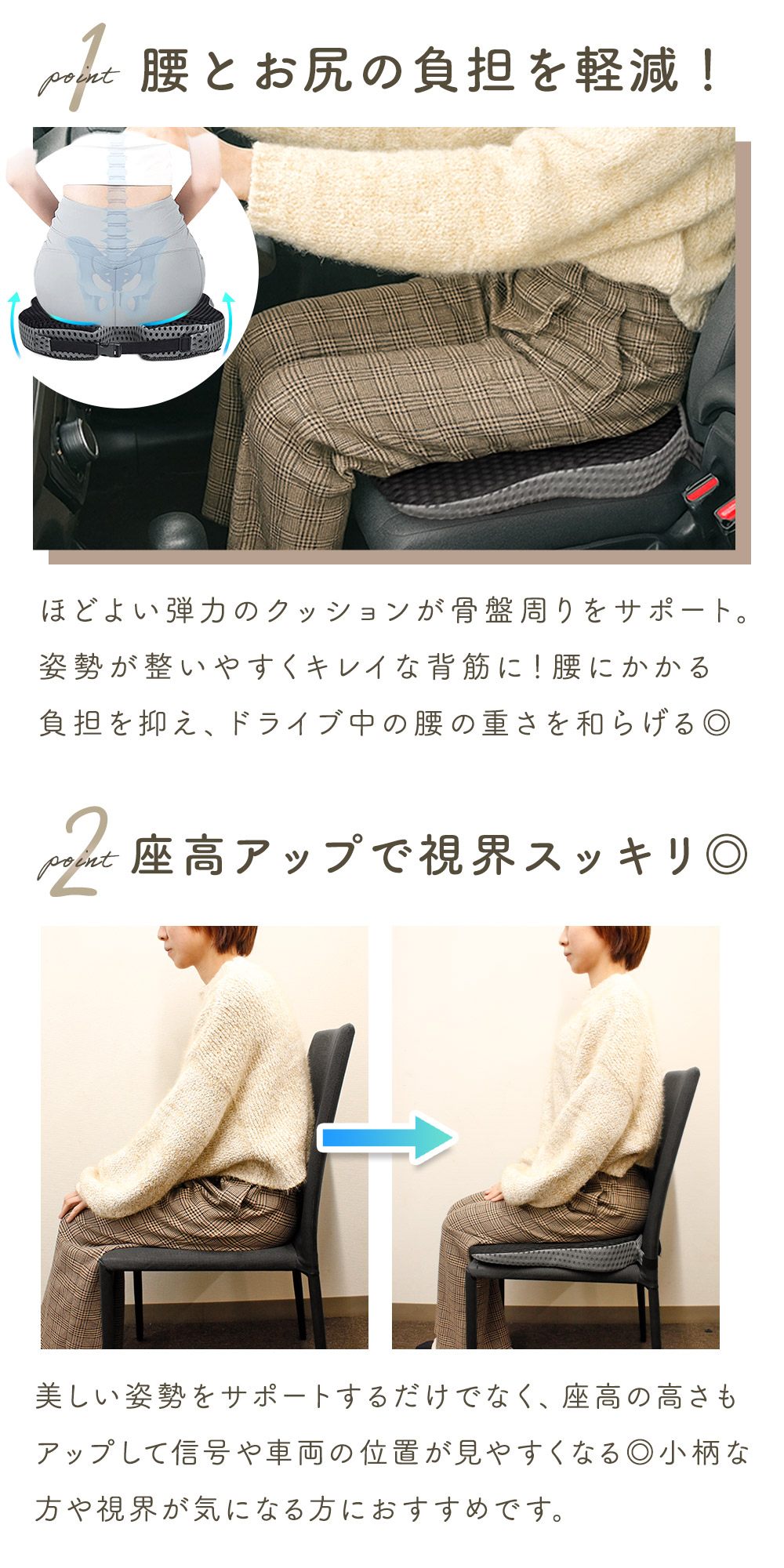 point 1 腰とお尻の負担を軽減！

ほどよい弾力のクッションが骨盤周りをサポート。姿勢が整いやすくキレイな背筋に！腰にかかる負担を抑え、ドライブ中の腰の重さを和らげる◎

point 2 座高アップで視界スッキリ◎

美しい姿勢をサポートするだけでなく、座高の高さもアップして信号や車両の位置が見やすくなる◎小柄な方や視界が気になる方におすすめです。