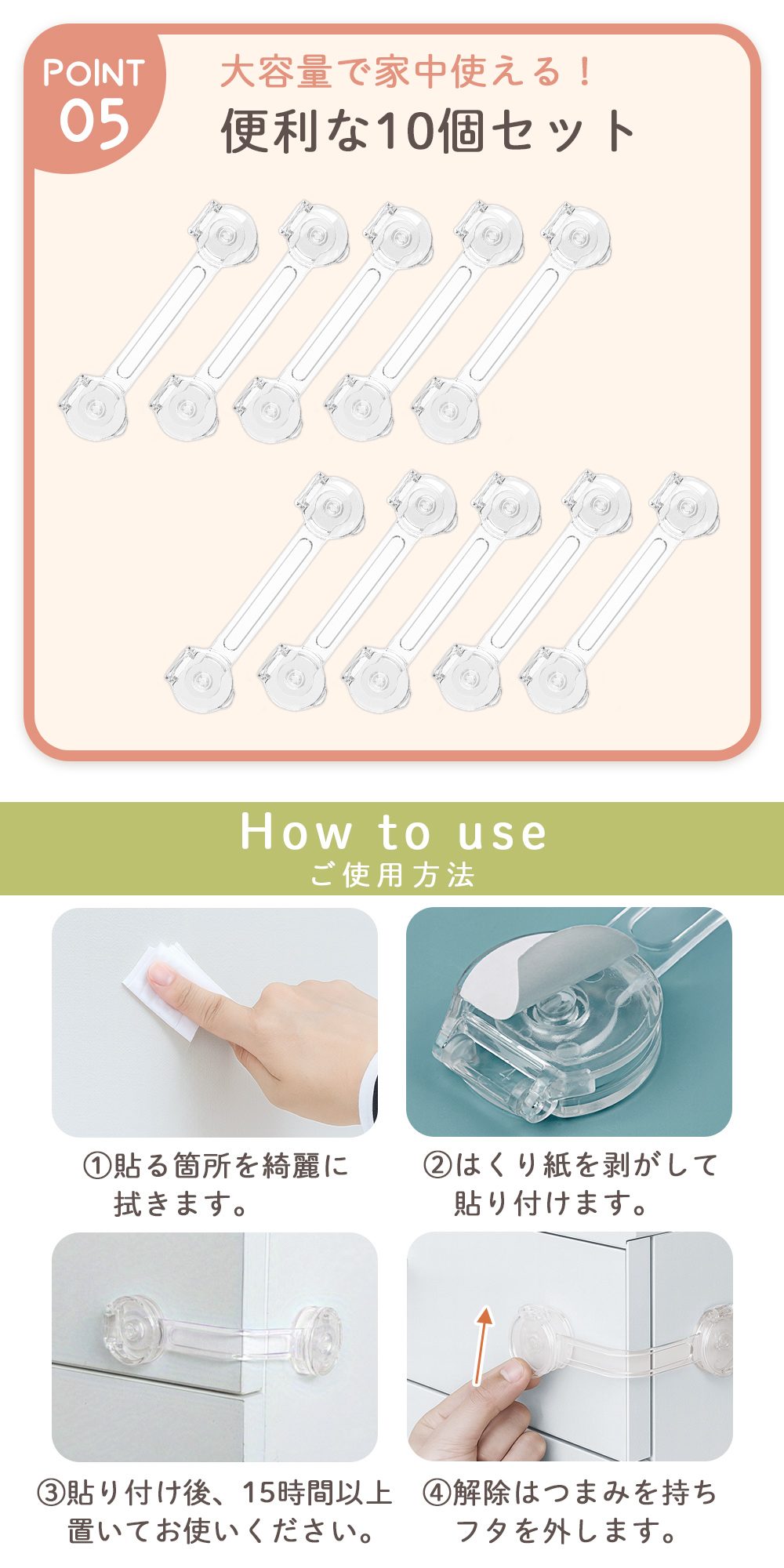 POINT 05

大容量で家中使える！
便利な10個セット

How to use
ご使用方法

①貼る箇所を綺麗に拭きます。

②はくり紙を剥がして貼り付けます。

③貼り付け後、15時間以上置いてお使いください。

④解除はつまみを持ちフタを外します。