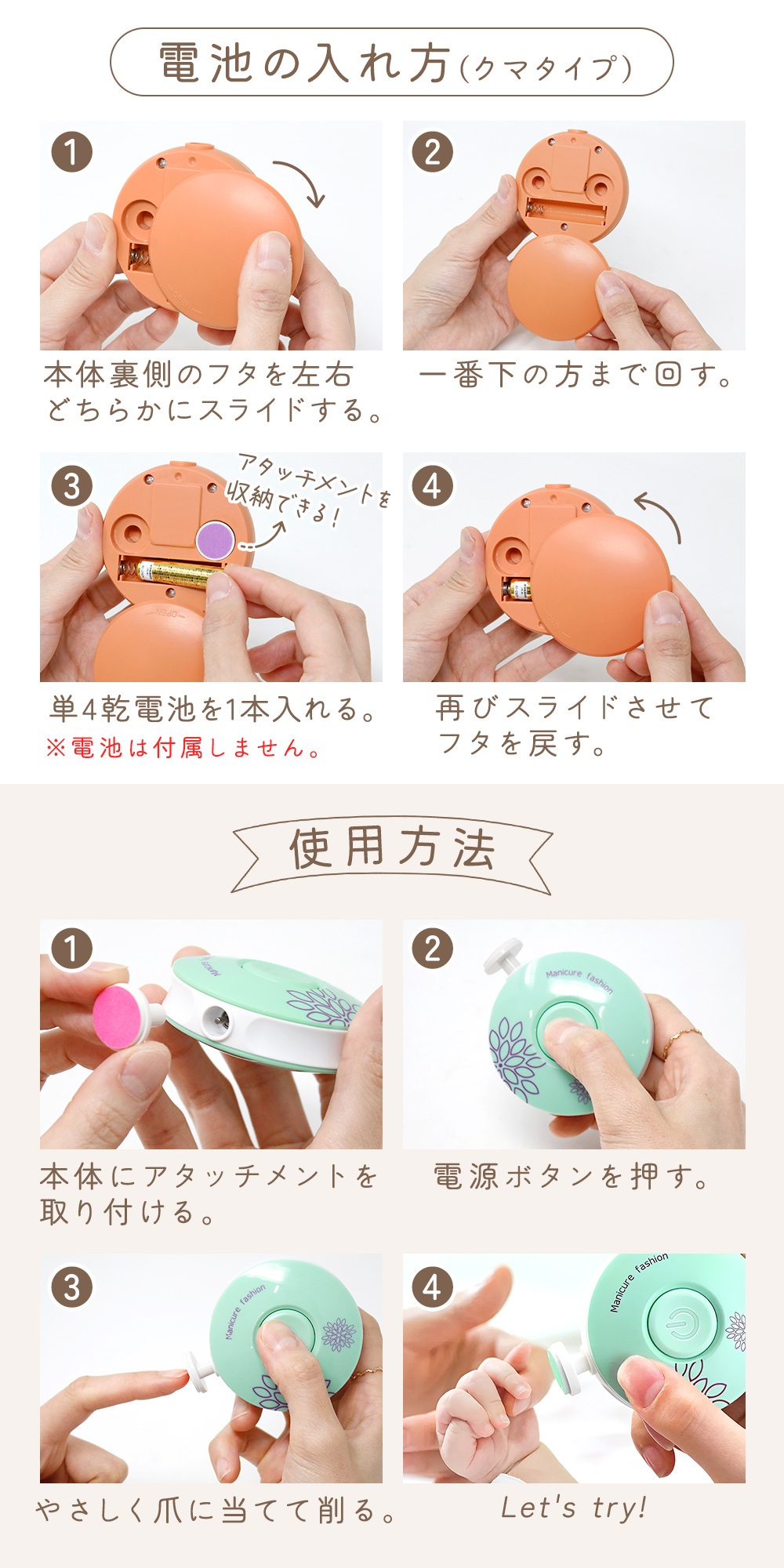 電池の入れ方（クマタイプ）

1

本体裏側のフタを左右どちらかにスライドする。

2

一番下の方まで回す。

3

アタッチメントを収納できる！

OPEN

単4乾電池を1本入れる。
※電池は付属しません。

4

再びスライドさせてフタを戻す。

使用方法

1

本体にアタッチメントを取り付ける。

2

Manicure fashion

電源ボタンを押す。

3

Manicure fashion

やさしく爪に当てて削る。

4

Manicure fashion

Let's try!