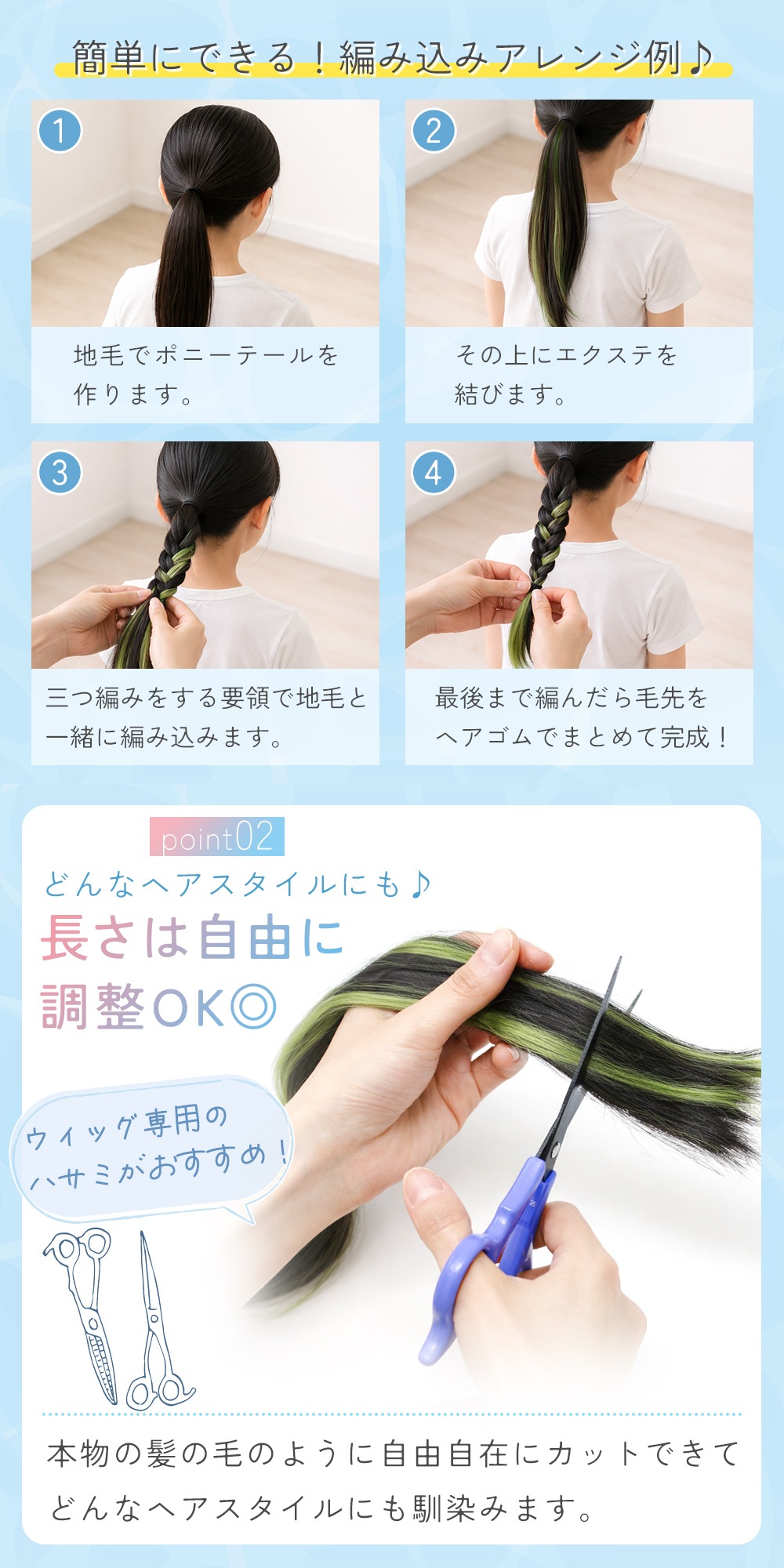 簡単にできる！編み込みアレンジ例♪

1

地毛でポニーテールを作ります。

2

その上にエクステを結びます。

3

三つ編みをする要領で地毛と一緒に編み込みます。

4

最後まで編んだら毛先をヘアゴムでまとめて完成！

point02

どんなヘアスタイルにも♪

長さは自由に調整OK◎

ウィッグ専用のハサミがおすすめ！

本物の髪の毛のように自由自在にカットできてどんなヘアスタイルにも馴染みます。