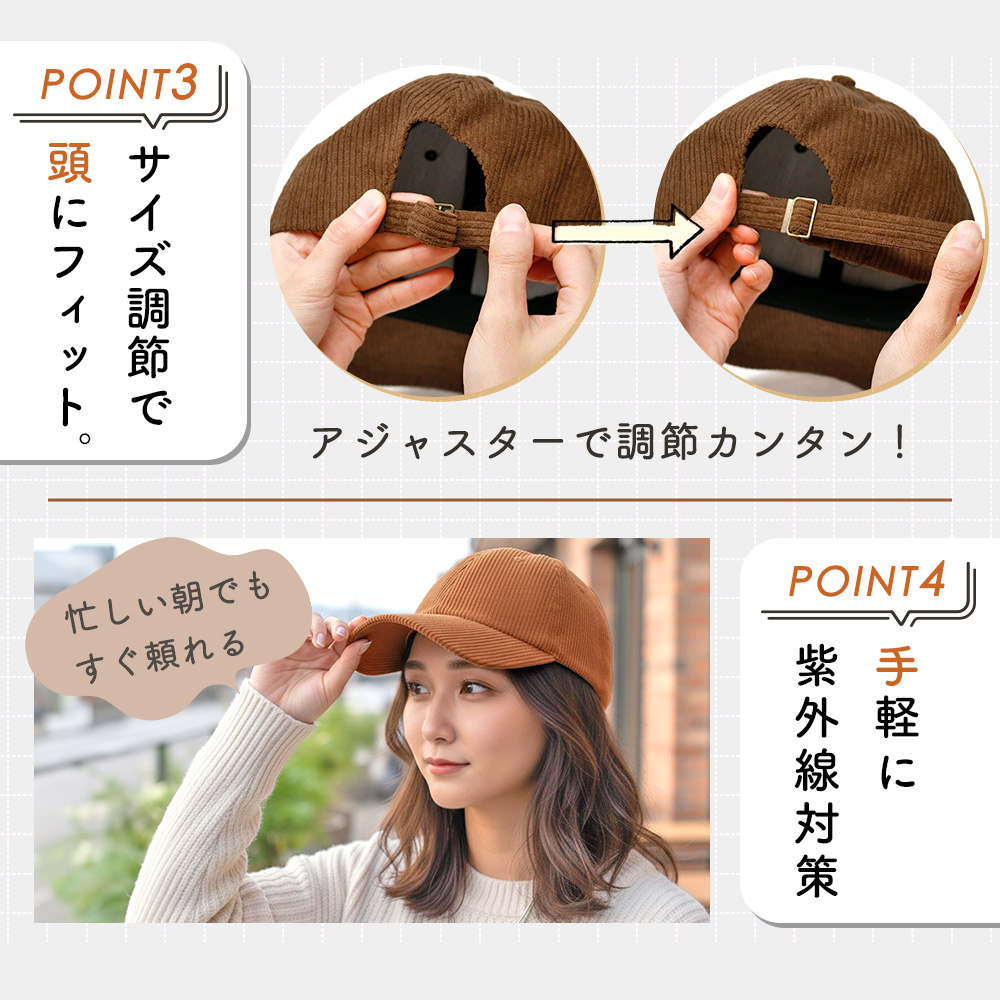 POINT3

サイズ調節で頭にフィット。

アジャスターで調節カンタン！

忙しい朝でもすぐ頼れる

POINT4

手軽に紫外線対策